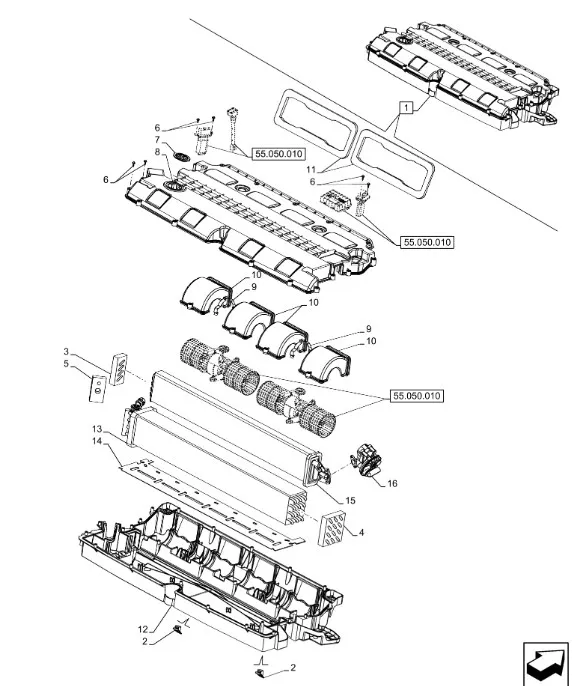 1
6
7
8
55.050.010
11
6
6
55.050.010
10
9
10
9
10
3
5
55.050.010
13
14
16
15
4
12
2
2